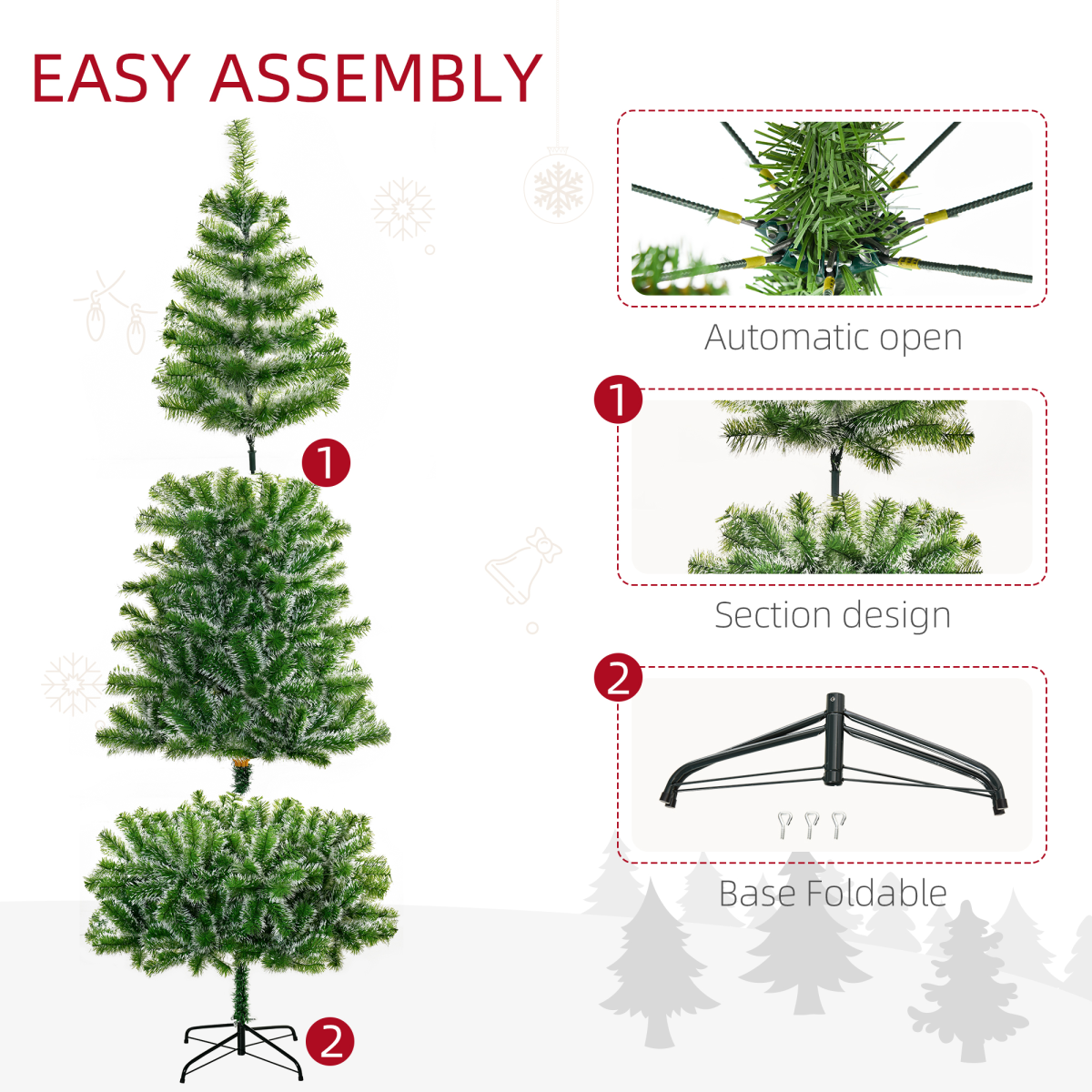 EASY ASSEMBLY

1

2

Automatic open

1

Section design

2

Base Foldable