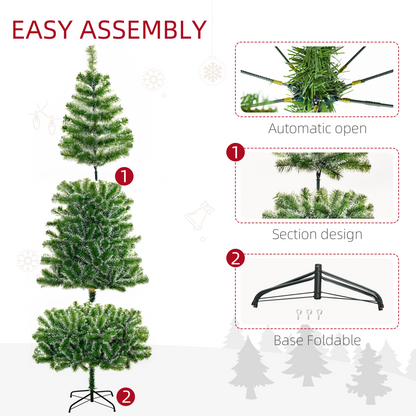 EASY ASSEMBLY

1

2

Automatic open

1

Section design

2

Base Foldable