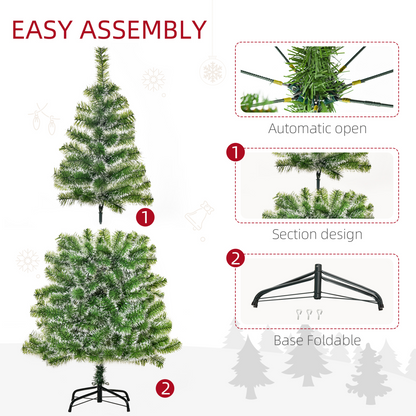 EASY ASSEMBLY

1

2

Automatic open

1

Section design

2

Base Foldable