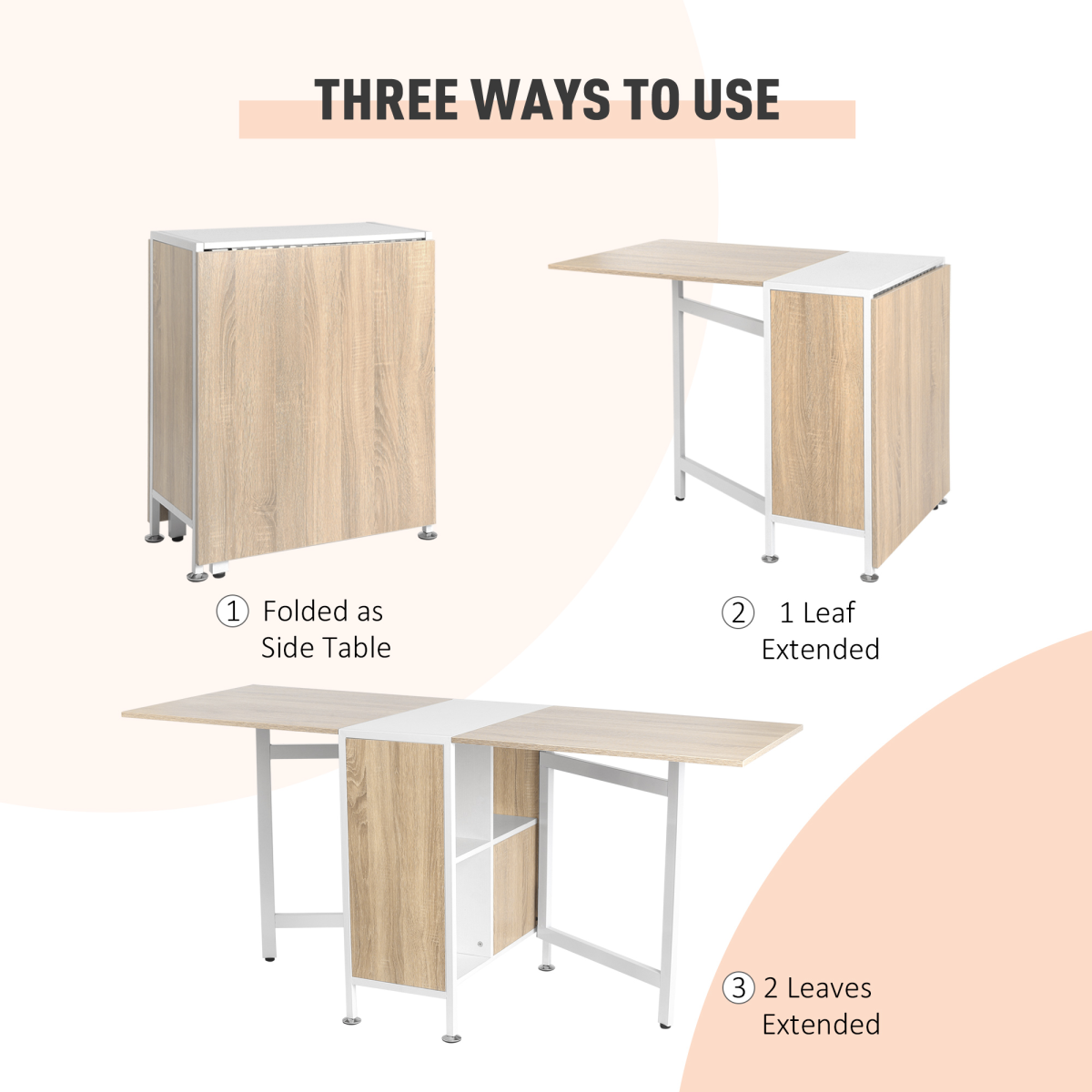 THREE WAYS TO USE

① Folded as Side Table

② 1 Leaf Extended

③ 2 Leaves Extended