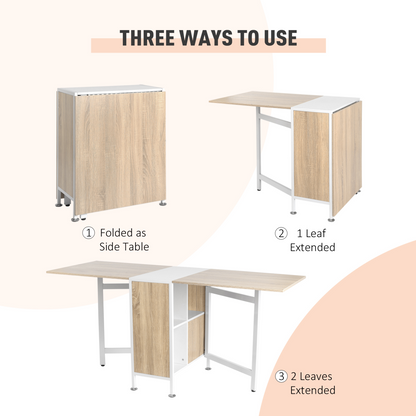 THREE WAYS TO USE

① Folded as Side Table

② 1 Leaf Extended

③ 2 Leaves Extended