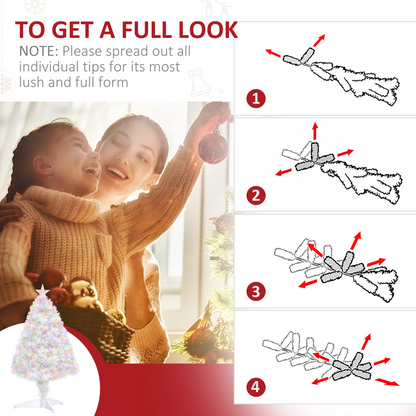 TO GET A FULL LOOK

NOTE: Please spread out all individual tips for its most lush and full form

1

2

3

4