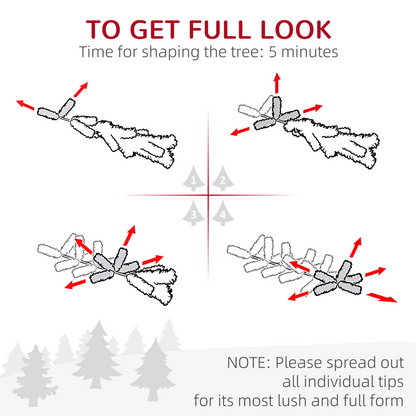 TO GET FULL LOOK
Time for shaping the tree: 5 minutes

1 2
3 4

NOTE: Please spread out all individual tips for its most lush and full form