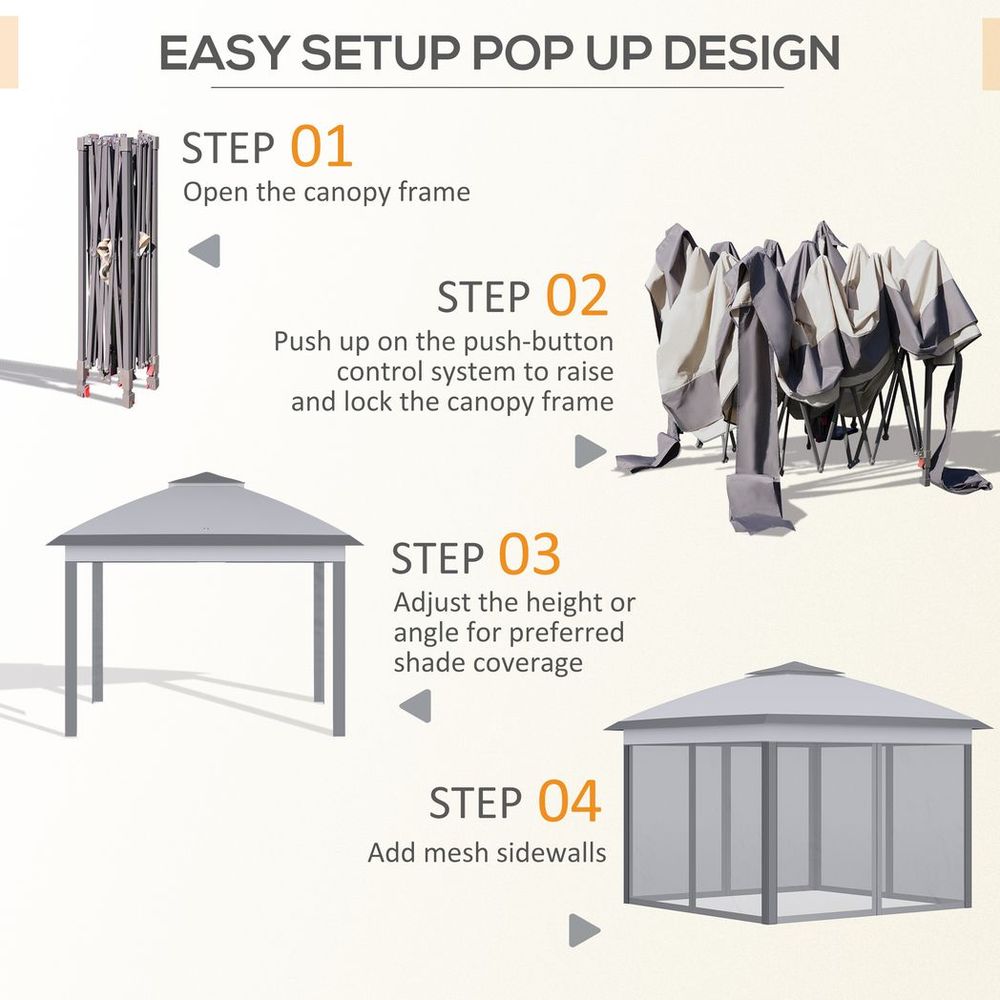 EASY SETUP POP UP DESIGN

STEP 01
Open the canopy frame

STEP 02
Push up on the push-button control system to raise and lock the canopy frame

STEP 03
Adjust the height or angle for preferred shade coverage

STEP 04
Add mesh sidewalls