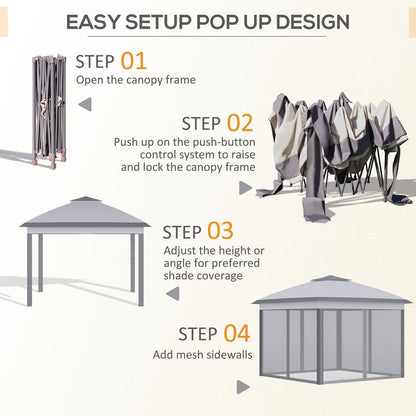 EASY SETUP POP UP DESIGN

STEP 01
Open the canopy frame

STEP 02
Push up on the push-button control system to raise and lock the canopy frame

STEP 03
Adjust the height or angle for preferred shade coverage

STEP 04
Add mesh sidewalls