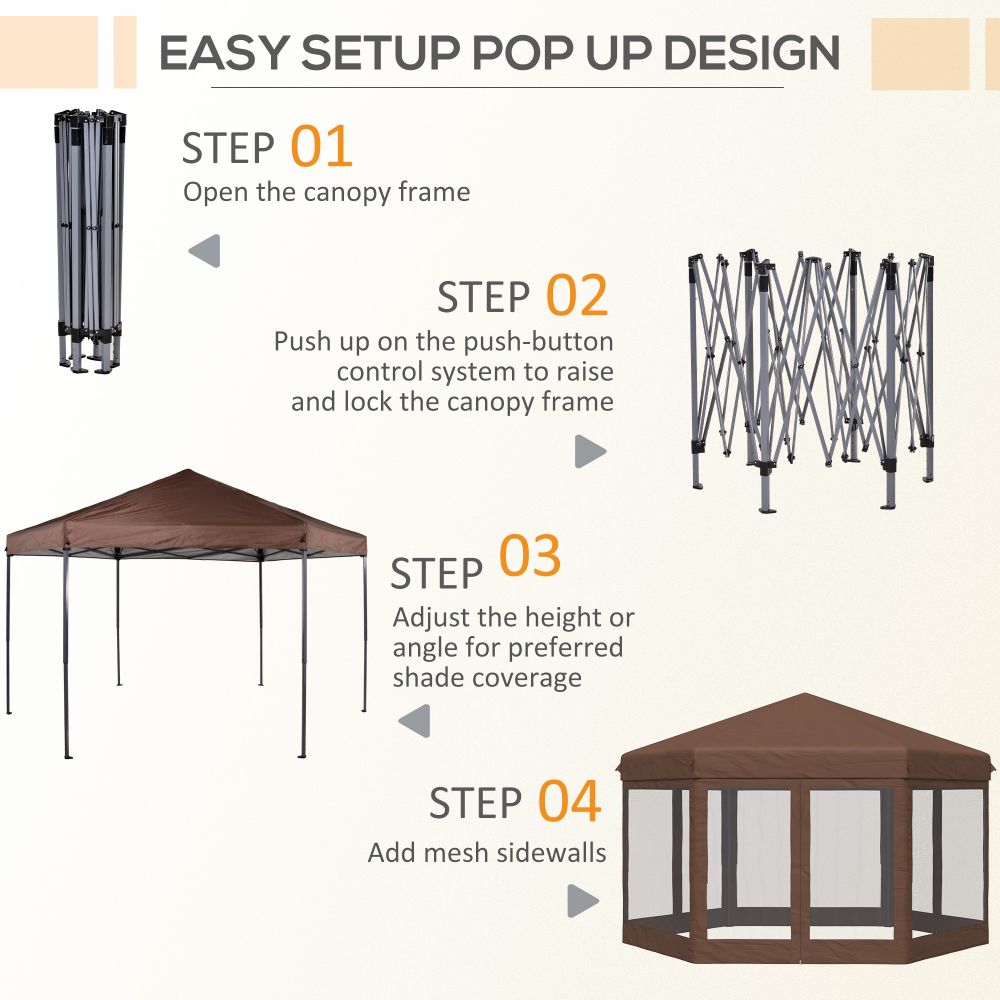 EASY SETUP POP UP DESIGN

STEP 01
Open the canopy frame

STEP 02
Push up on the push-button control system to raise and lock the canopy frame

STEP 03
Adjust the height or angle for preferred shade coverage

STEP 04
Add mesh sidewalls