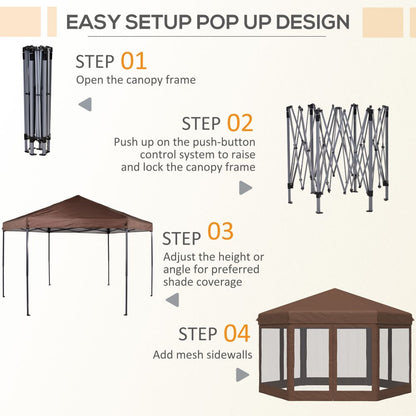 EASY SETUP POP UP DESIGN

STEP 01
Open the canopy frame

STEP 02
Push up on the push-button control system to raise and lock the canopy frame

STEP 03
Adjust the height or angle for preferred shade coverage

STEP 04
Add mesh sidewalls