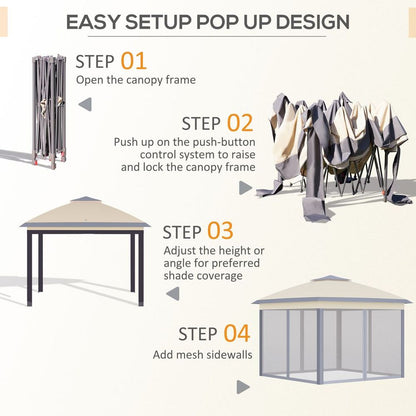 EASY SETUP POP UP DESIGN

STEP 01
Open the canopy frame

STEP 02
Push up on the push-button control system to raise and lock the canopy frame

STEP 03
Adjust the height or angle for preferred shade coverage

STEP 04
Add mesh sidewalls