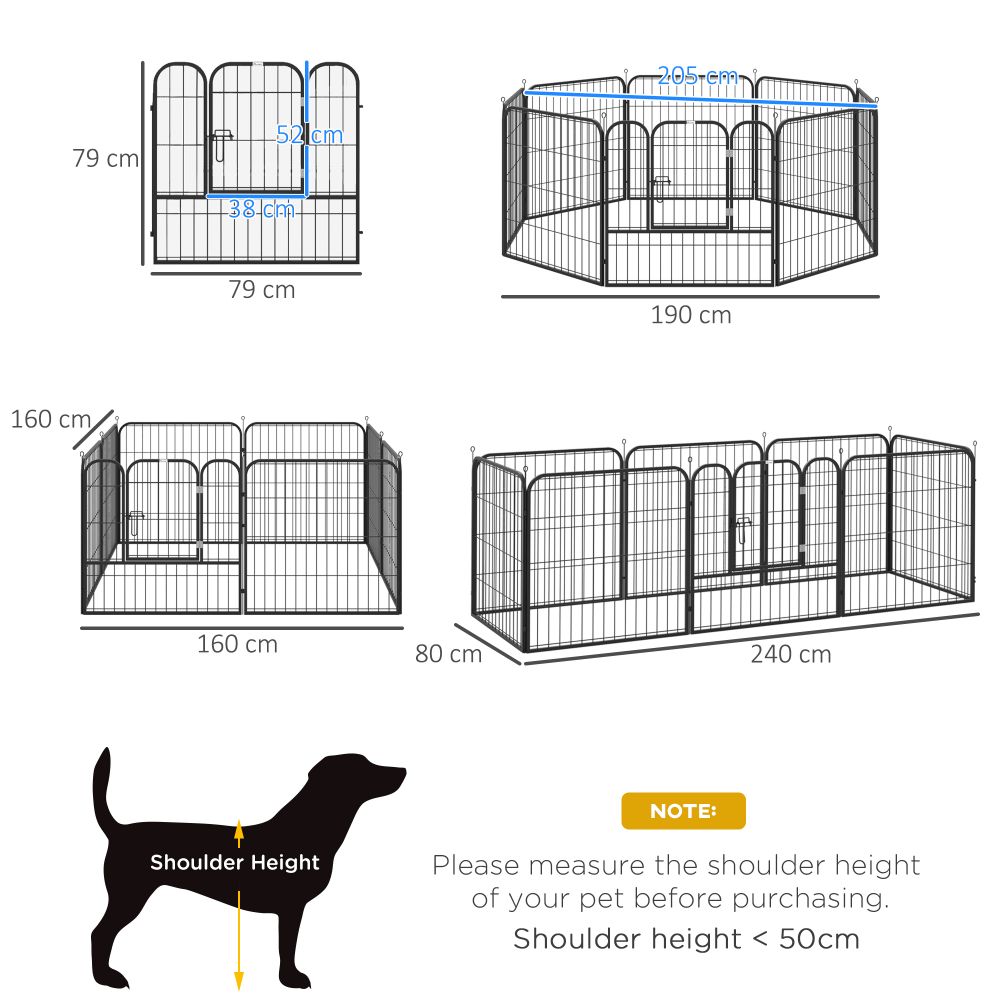 79 cm
52 cm
38 cm
79 cm

205 cm
190 cm

160 cm
160 cm

80 cm
240 cm

Shoulder Height

NOTE:

Please measure the shoulder height of your pet before purchasing.

Shoulder height < 50cm