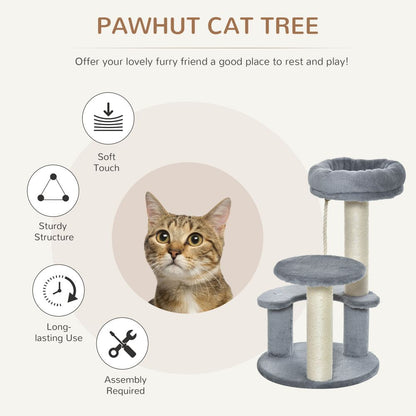 PAWHUT CAT TREE

Offer your lovely furry friend a good place to rest and play!

Soft Touch

Sturdy Structure

Long-lasting Use

Assembly Required