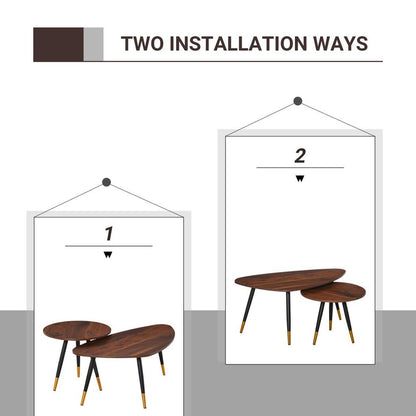 TWO INSTALLATION WAYS

1

2