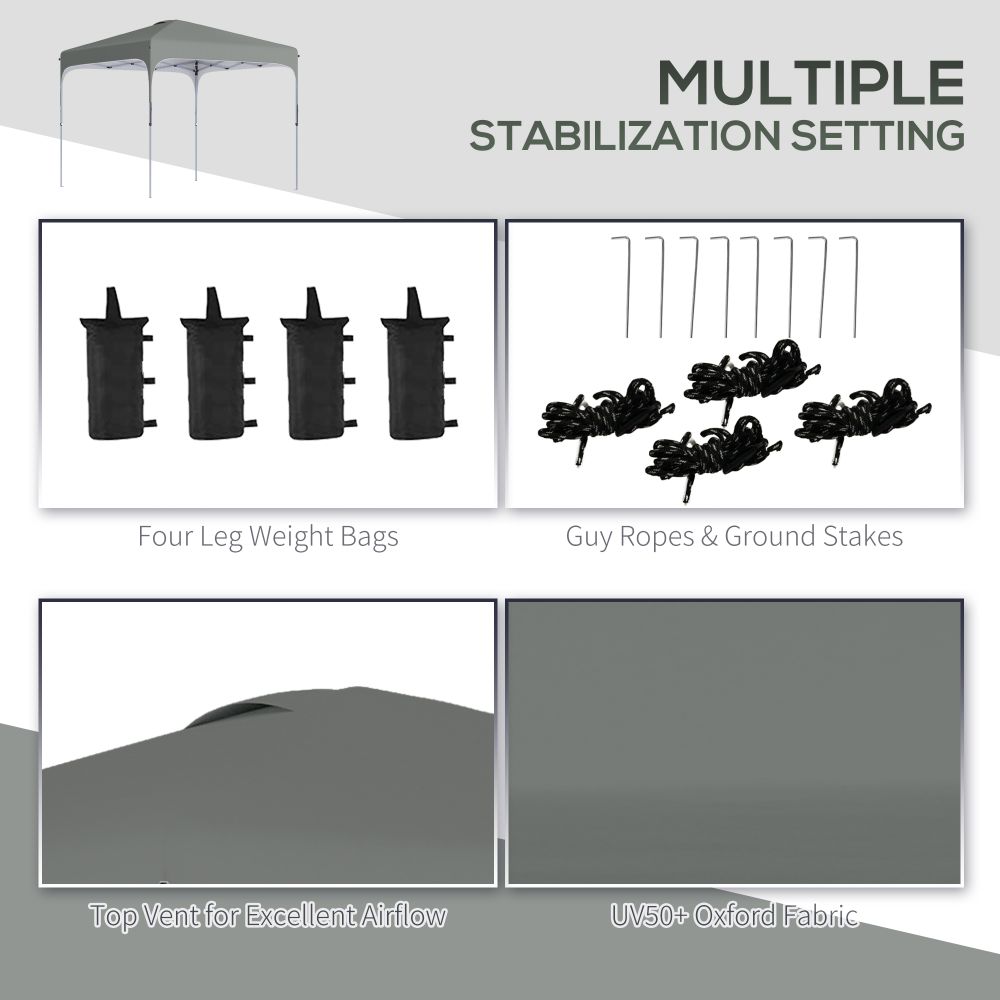 MULTIPLE
STABILIZATION SETTING

Four Leg Weight Bags

Guy Ropes & Ground Stakes

Top Vent for Excellent Airflow

UV50+ Oxford Fabric