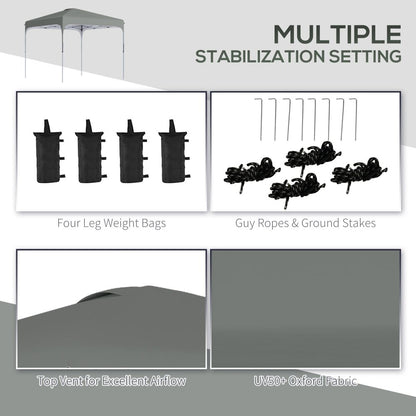 MULTIPLE
STABILIZATION SETTING

Four Leg Weight Bags

Guy Ropes & Ground Stakes

Top Vent for Excellent Airflow

UV50+ Oxford Fabric