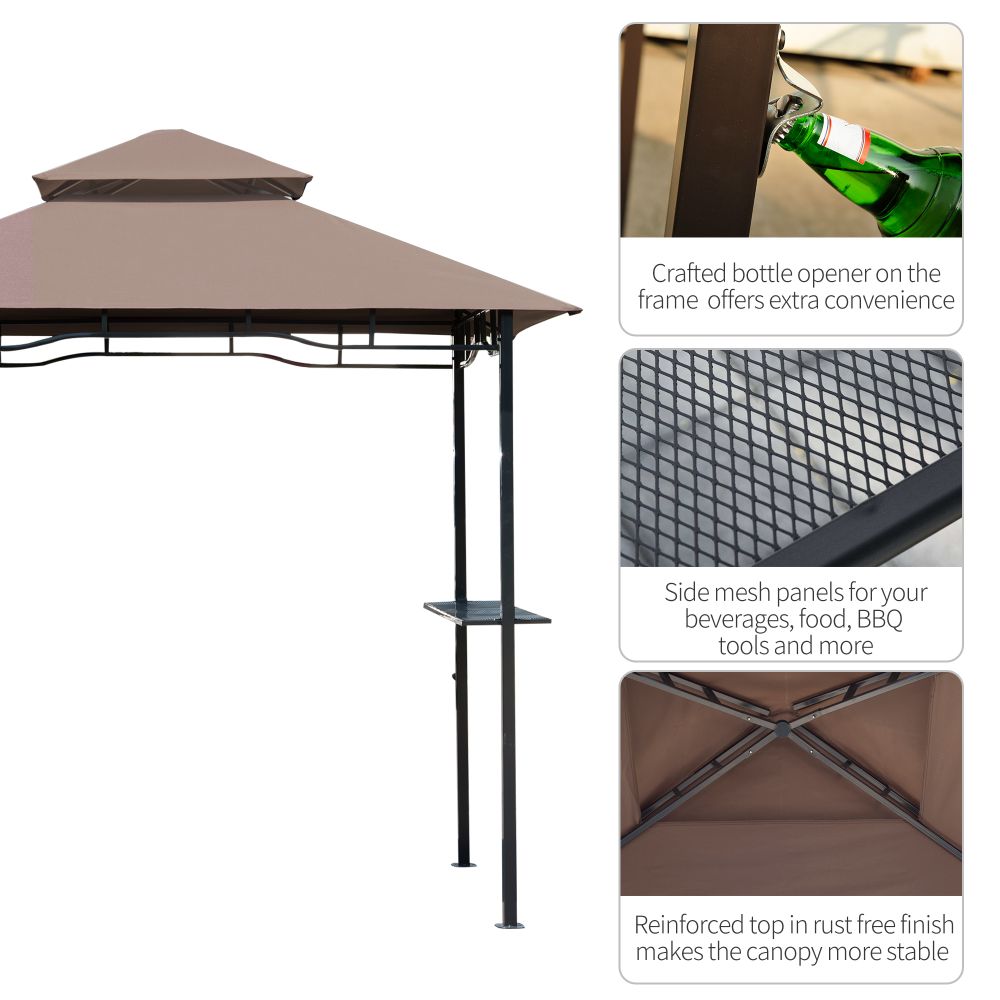 Crafted bottle opener on the frame  offers extra convenience

Side mesh panels for your beverages, food, BBQ tools and more

Reinforced top in rust free finish makes the canopy more stable