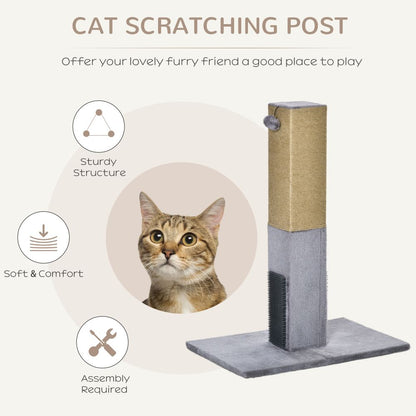 CAT SCRATCHING POST

Offer your lovely furry friend a good place to play

Sturdy Structure

Soft & Comfort

Assembly Required