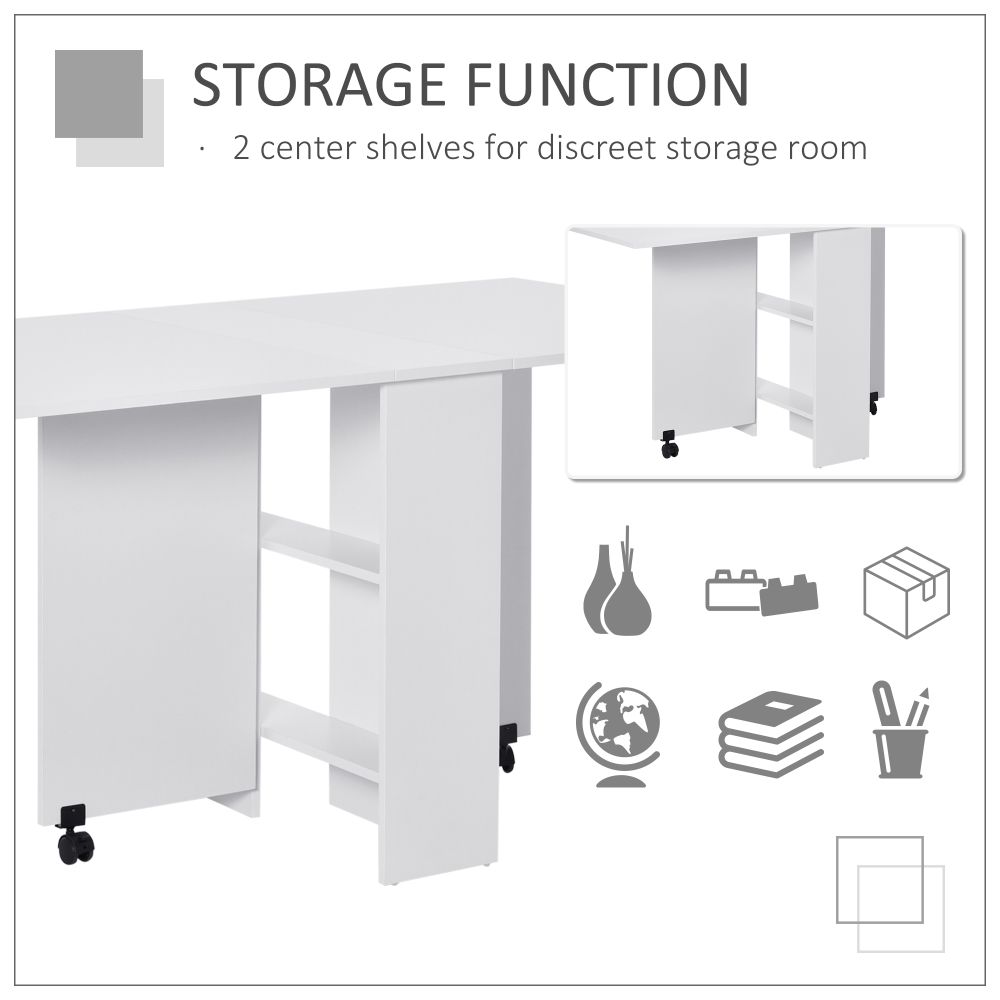 STORAGE FUNCTION

· 2 center shelves for discreet storage room