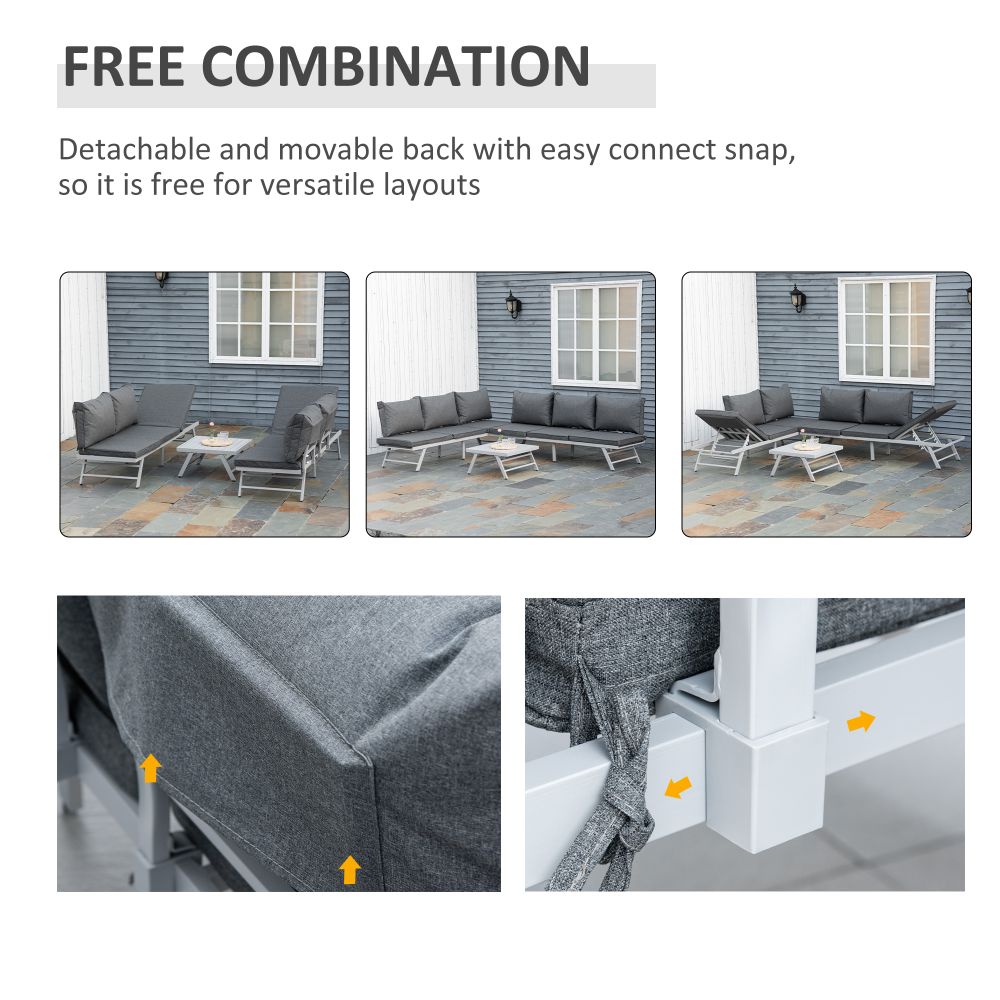 FREE COMBINATION

Detachable and movable back with easy connect snap, so it is free for versatile layouts