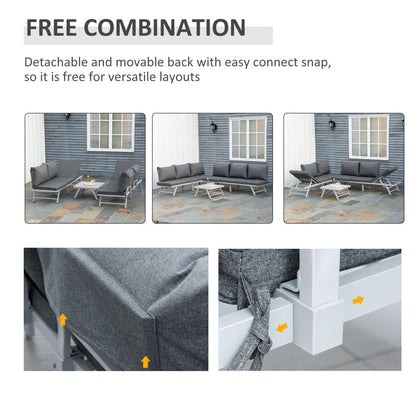 FREE COMBINATION

Detachable and movable back with easy connect snap, so it is free for versatile layouts