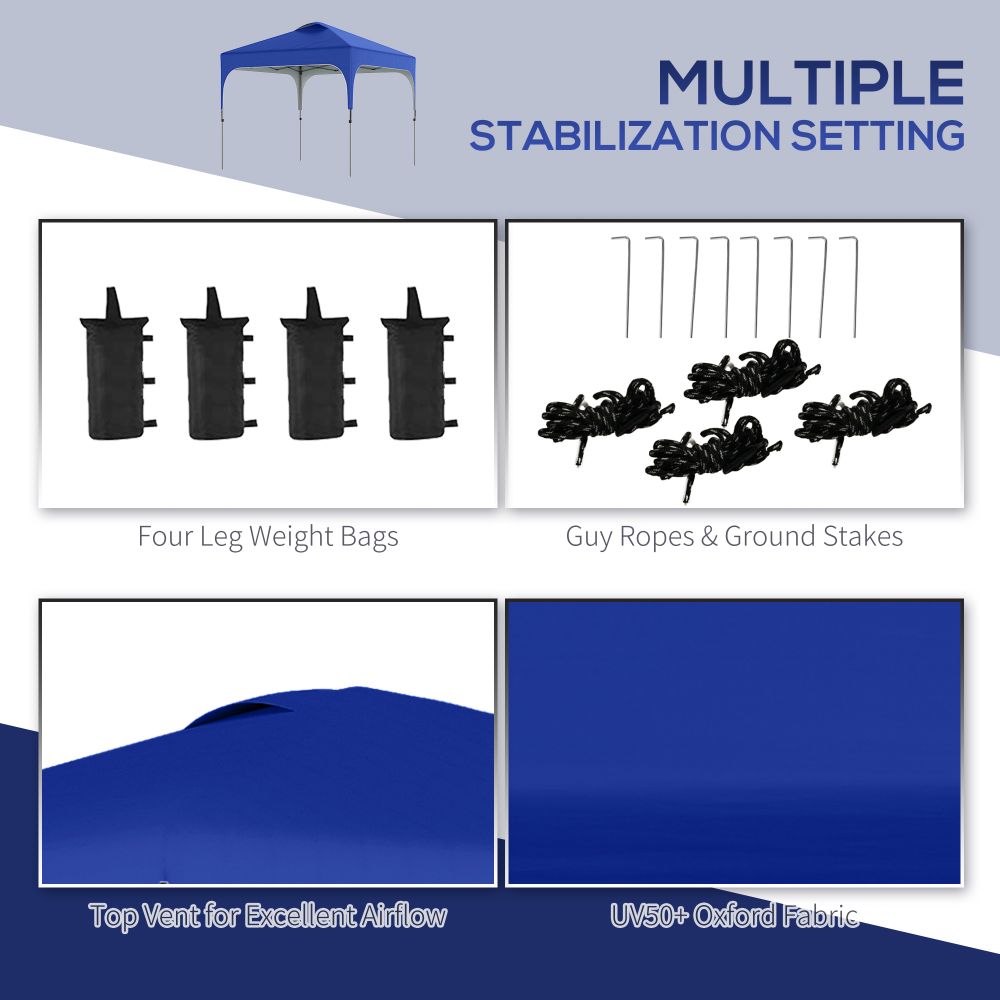 MULTIPLE
STABILIZATION SETTING

Four Leg Weight Bags

Guy Ropes & Ground Stakes

Top Vent for Excellent Airflow

UV50+ Oxford Fabric