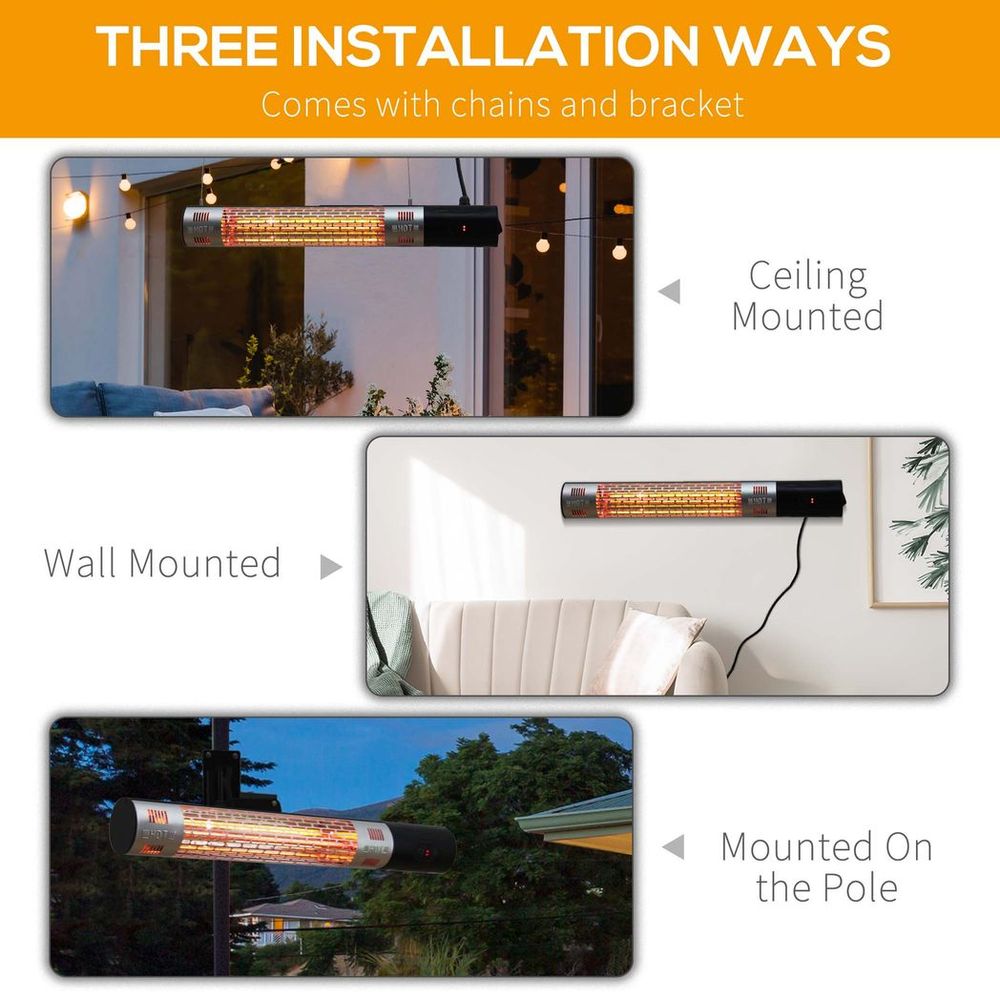 THREE INSTALLATION WAYS
Comes with chains and bracket

Ceiling Mounted

Wall Mounted

Mounted On the Pole