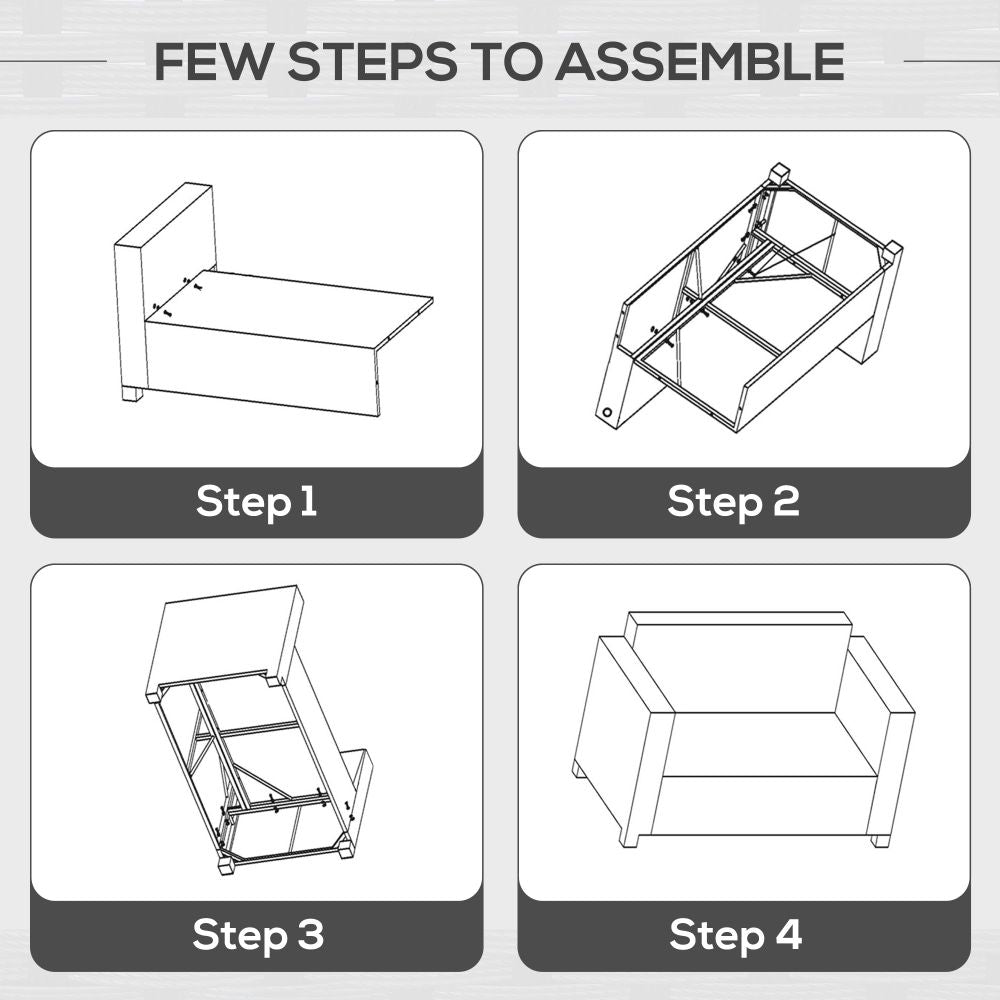 FEW STEPS TO ASSEMBLE

Step 1

Step 2

Step 3

Step 4